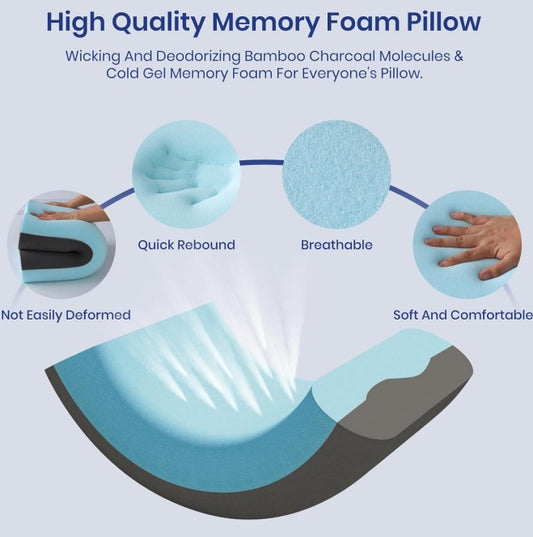 High Quality Memory Foam Pillow

Wicking And Deodorizing Bamboo Charcoal Molecules & Cold Gel Memory Foam For Everyone's Pillow.

Quick Rebound

Breathable

Not Easily Deformed

Soft And Comfortable